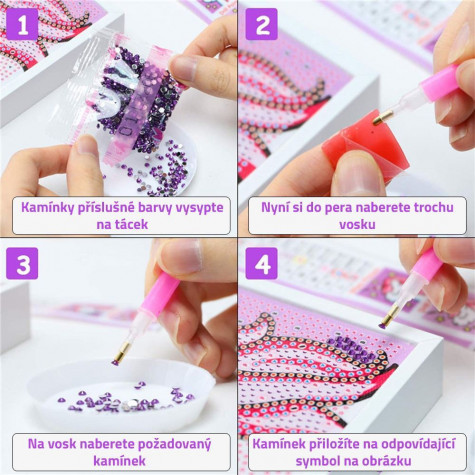 1

Kamínky příslušné barvy vysypte na tácek

2

Nyní si do pera naberete trochu vosku

3

Na vosk naberete požadovaný kamínek

4

Kamínek přiložíte na odpovídající symbol na obrázku