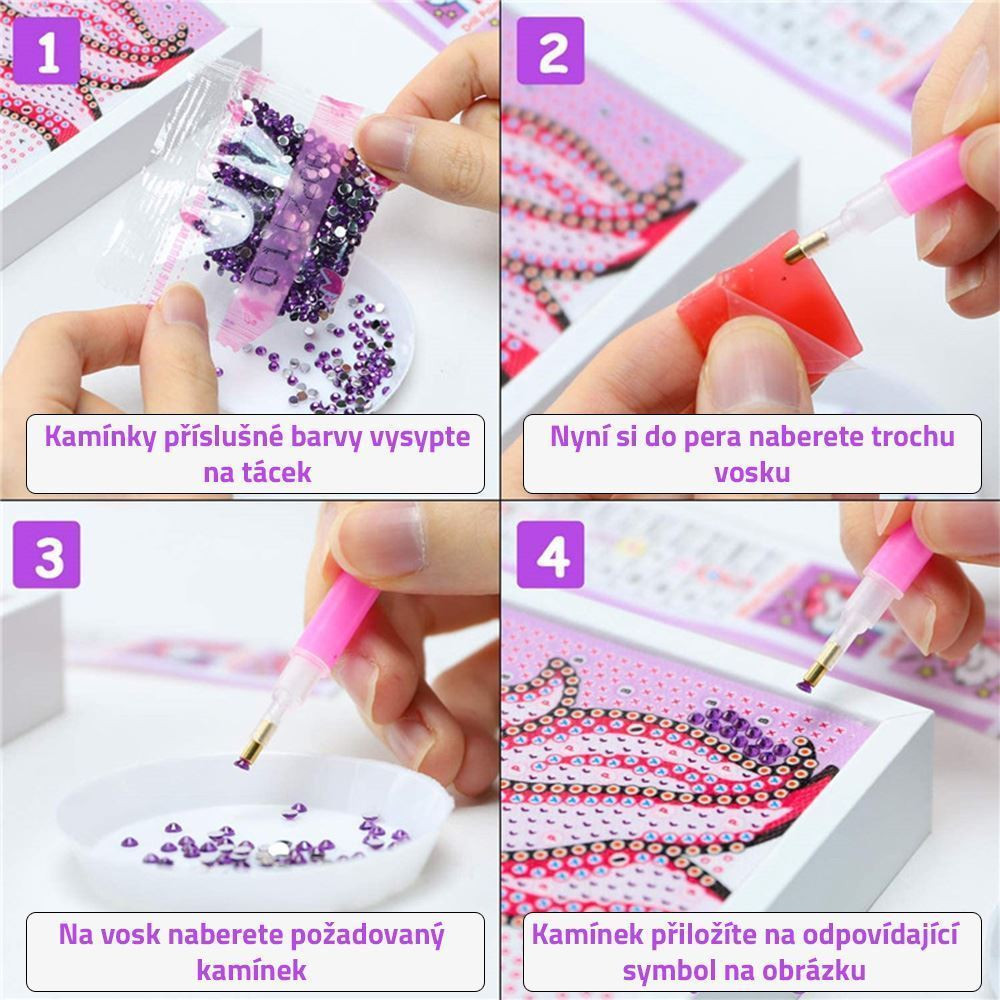 1

Kamínky příslušné barvy vysypte na tácek

2

Nyní si do pera naberete trochu vosku

3

Na vosk naberete požadovaný kamínek

4

Kamínek přiložíte na odpovídající symbol na obrázku