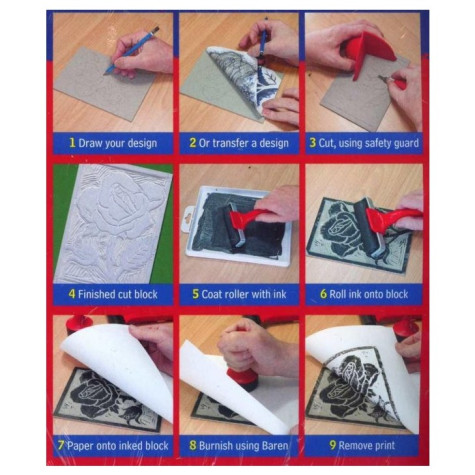 1 Draw your design

2 Or transfer a design

3 Cut, using safety guard

4 Finished cut block

5 Coat roller with ink

6 Roll ink onto block

7 Paper onto inked block

8 Burnish using Baren

9 Remove print