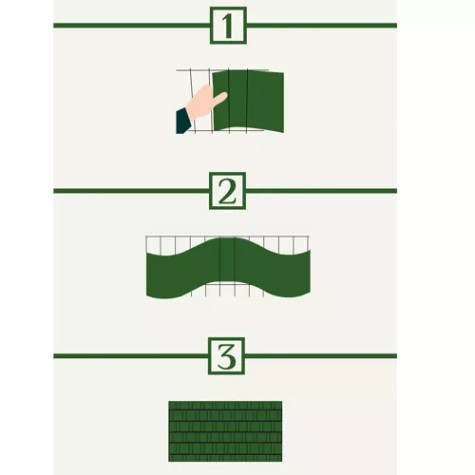 1

2

3