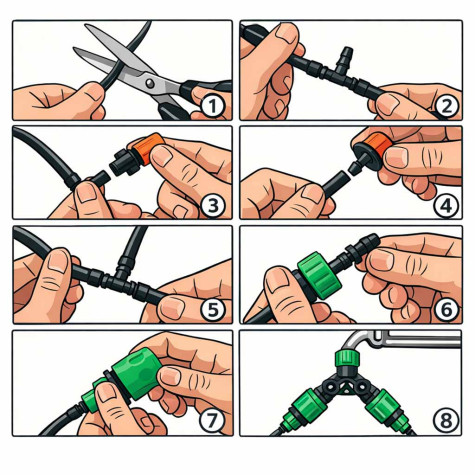 1
2
3
4
5
6
7
8