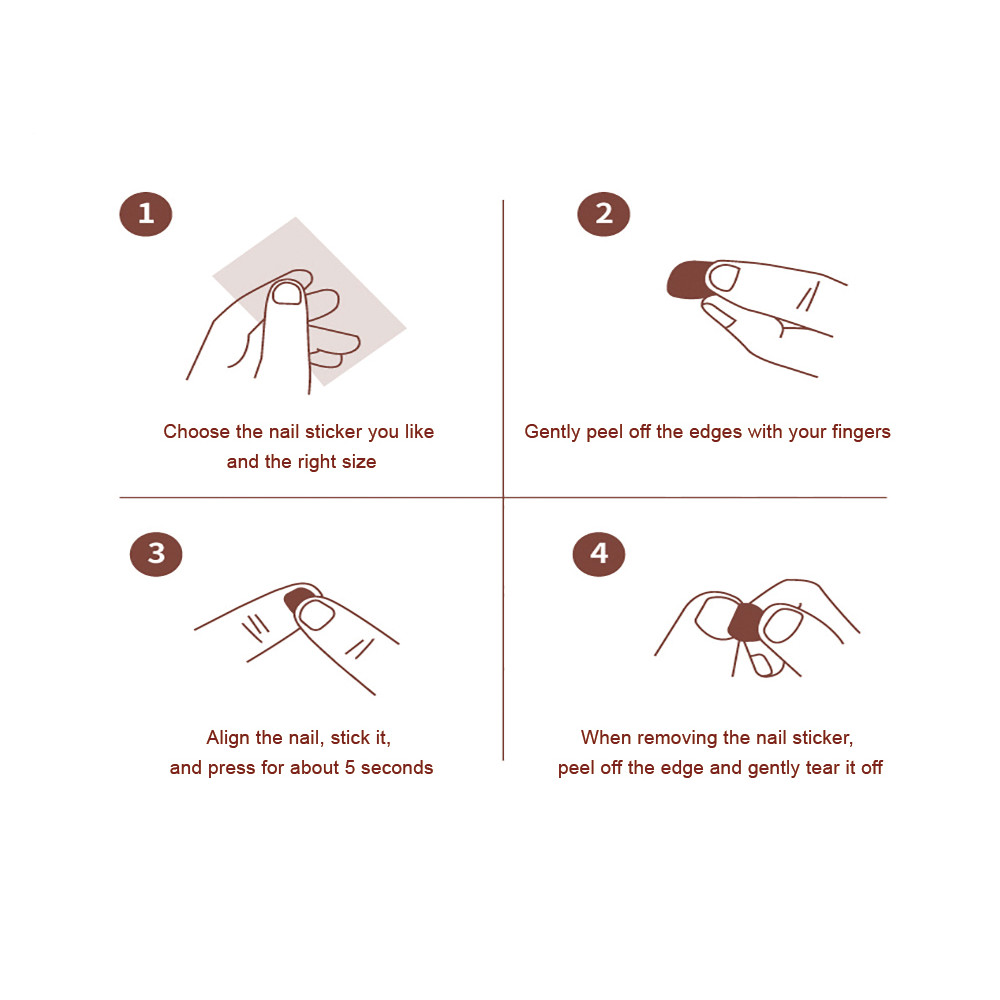 1

Choose the nail sticker you like and the right size

2

Gently peel off the edges with your fingers

3

Align the nail, stick it, and press for about 5 seconds

4

When removing the nail sticker, peel off the edge and gently tear it off